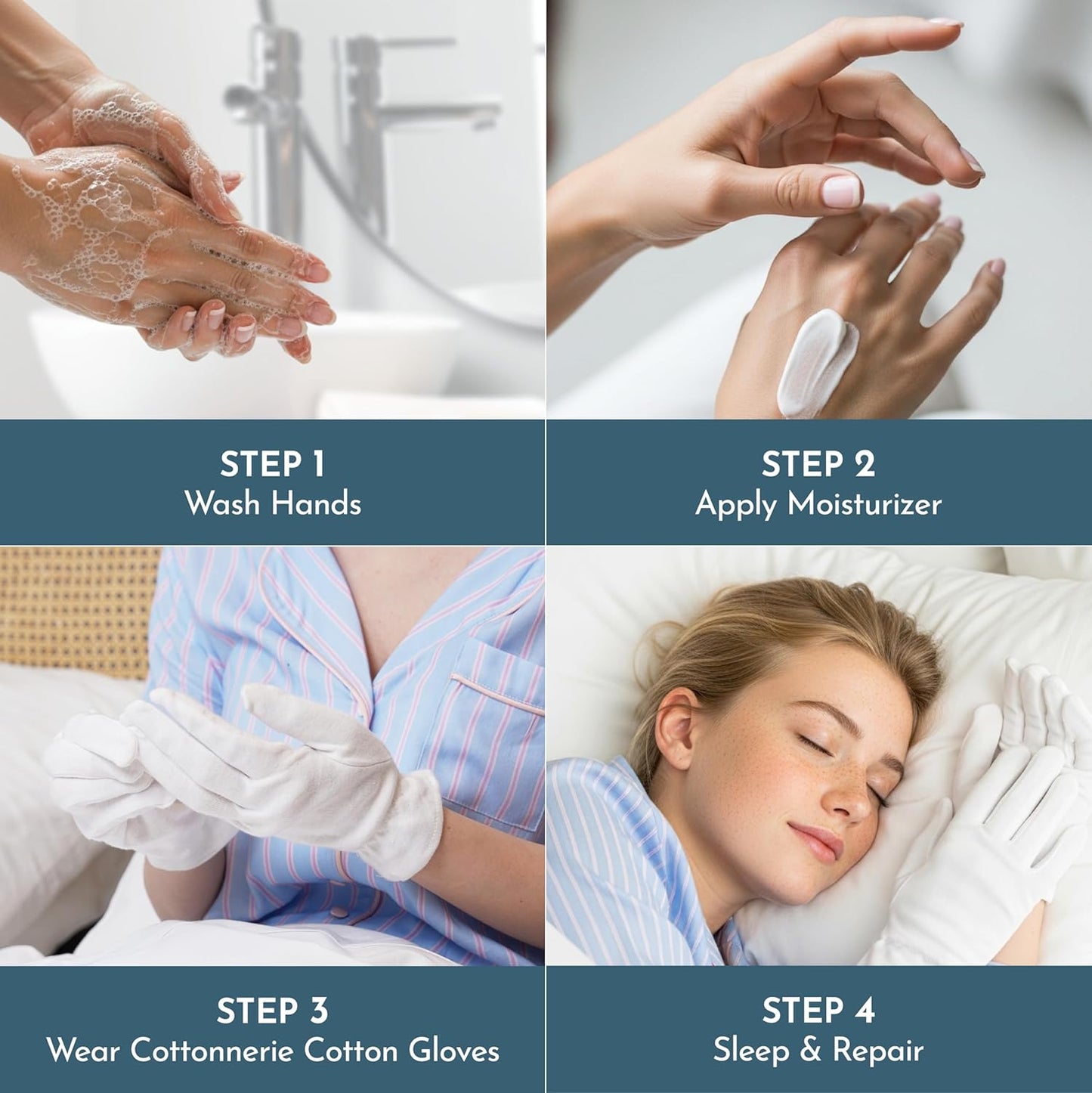 STEP 1
Wash Hands

STEP 2
Apply Moisturizer

STEP 3
Wear Cottonnerie Cotton Gloves

STEP 4
Sleep & Repair