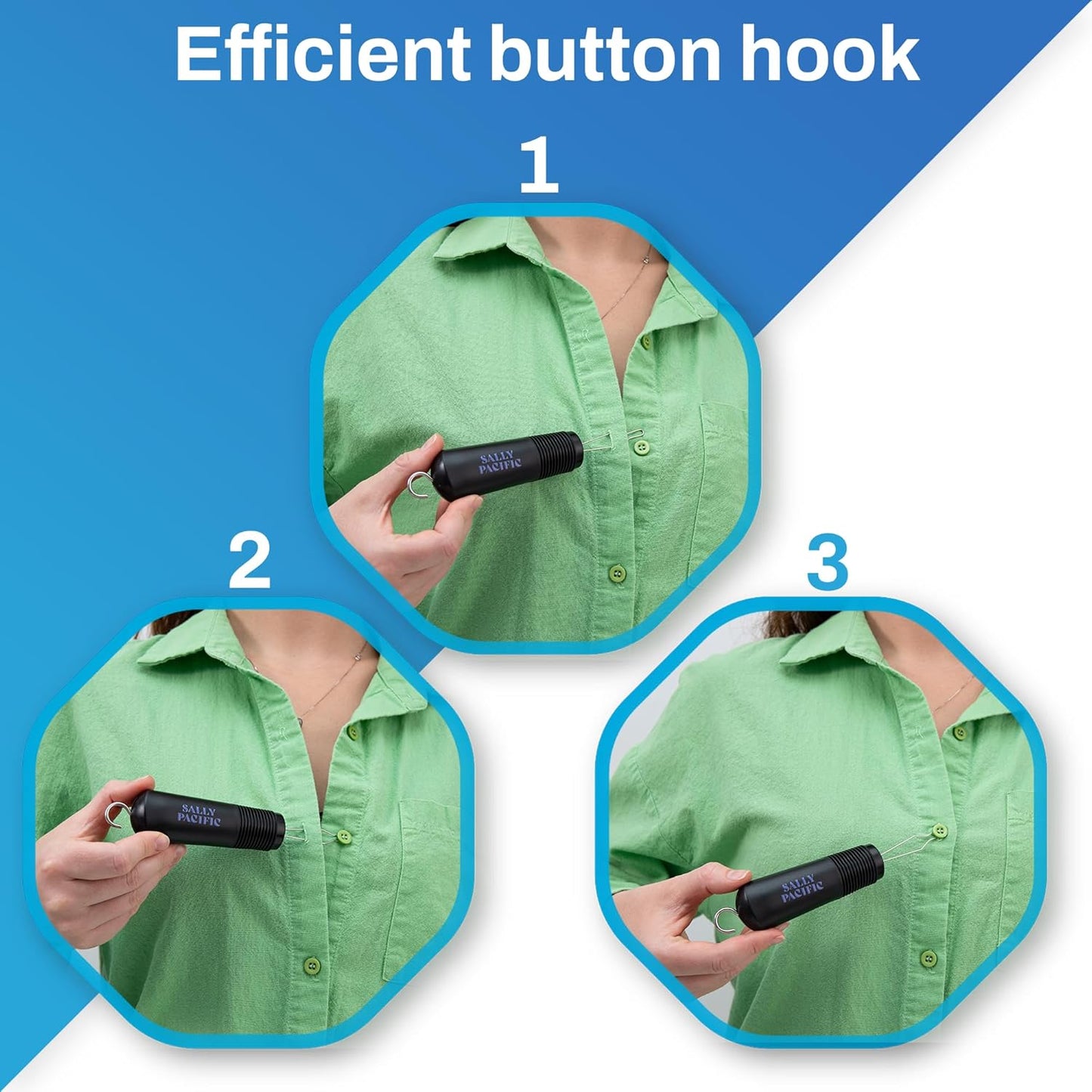 Efficient button hook

1

SALLY PACIFIC

2

SALLY PACIFIC

3

SALLY PACIFIC