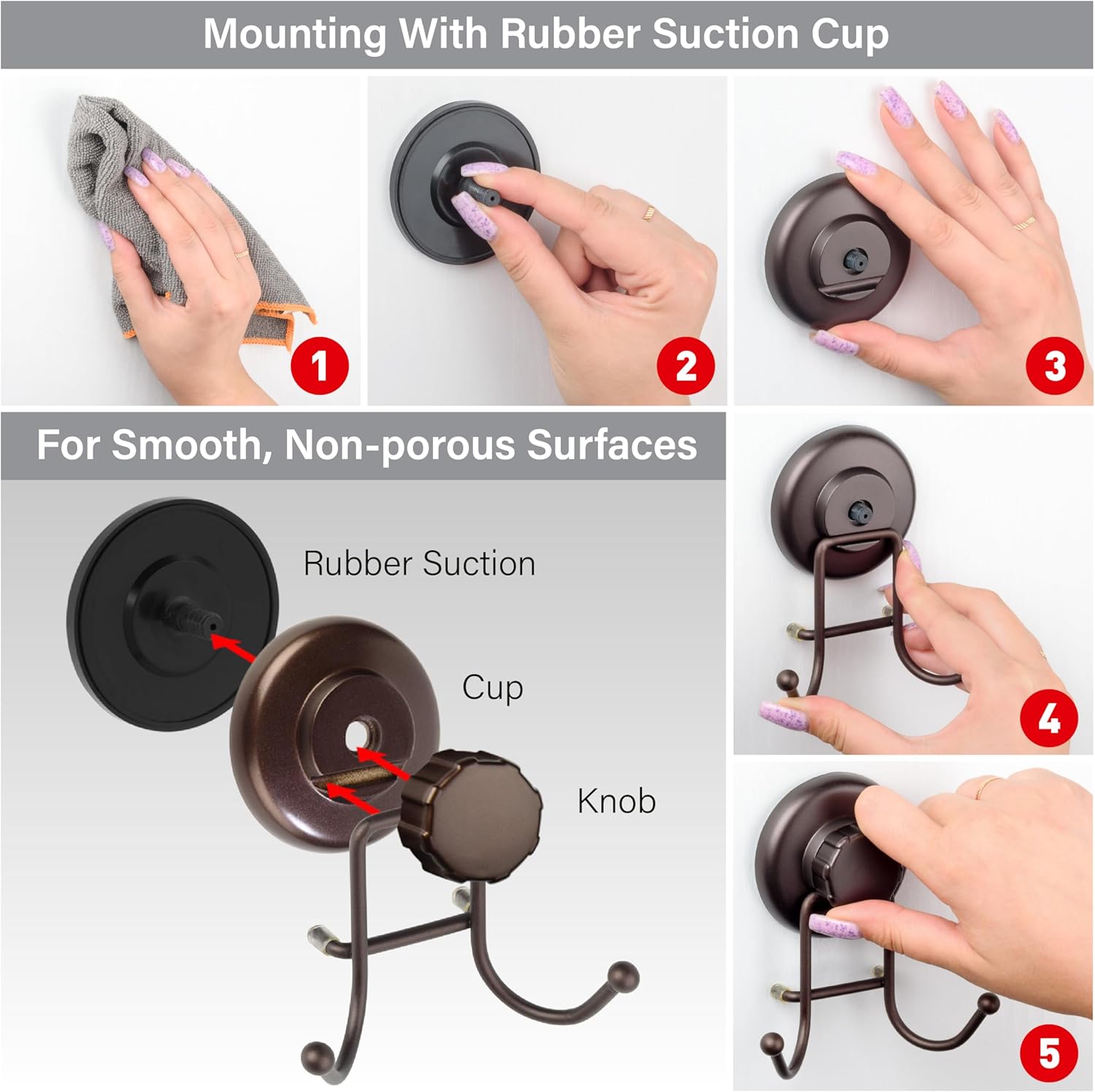 Mounting With Rubber Suction Cup

1

2

3

For Smooth, Non-porous Surfaces

Rubber Suction

Cup

Knob

4

5