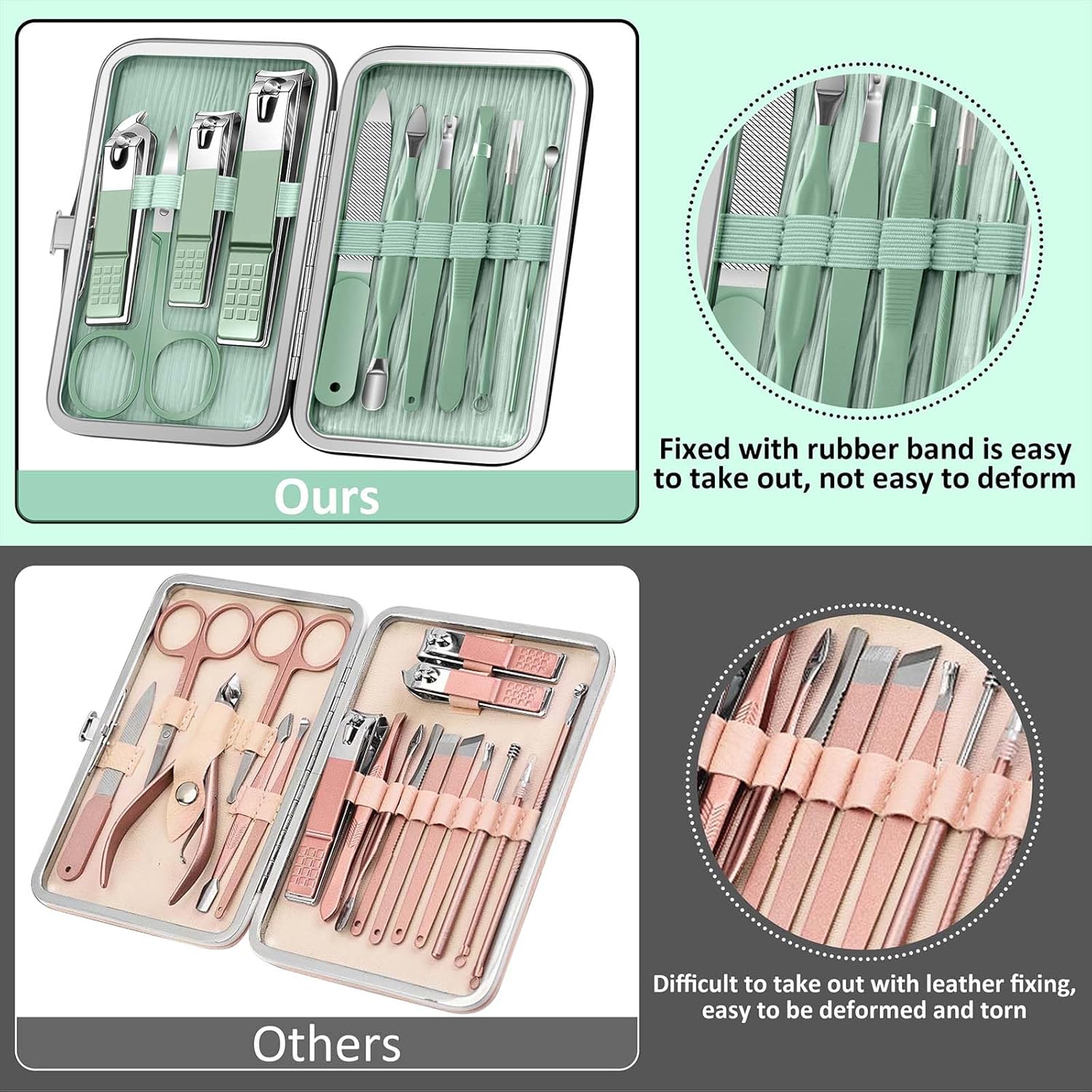 Ours

Fixed with rubber band is easy to take out, not easy to deform

Others

Difficult to take out with leather fixing, easy to be deformed and torn