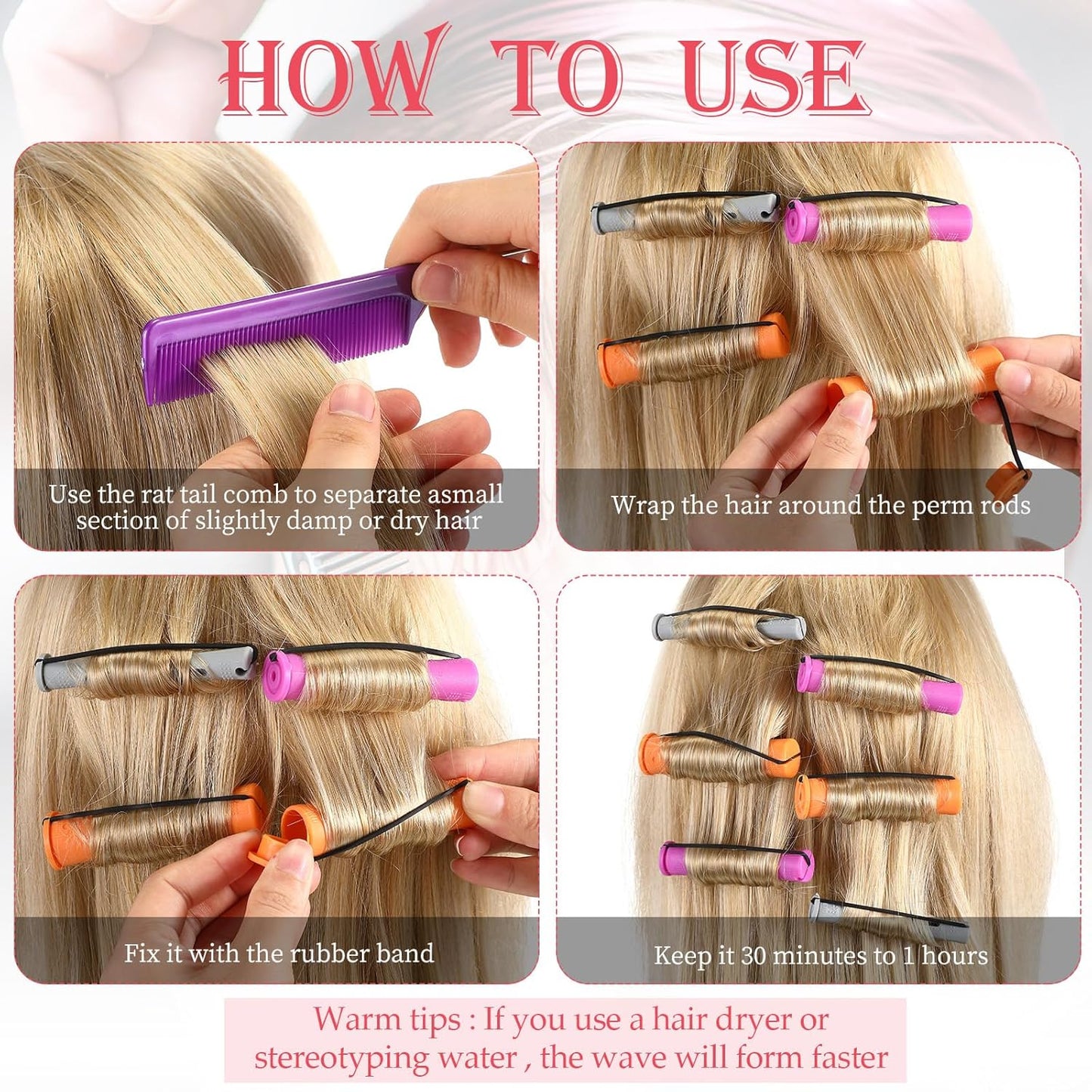 HOW TO USE

Use the rat tail comb to separate asmall section of slightly damp or dry hair

Wrap the hair around the perm rods

Fix it with the rubber band

Keep it 30 minutes to 1 hours

Warm tips : If you use a hair dryer or stereotyping water , the wave will form faster