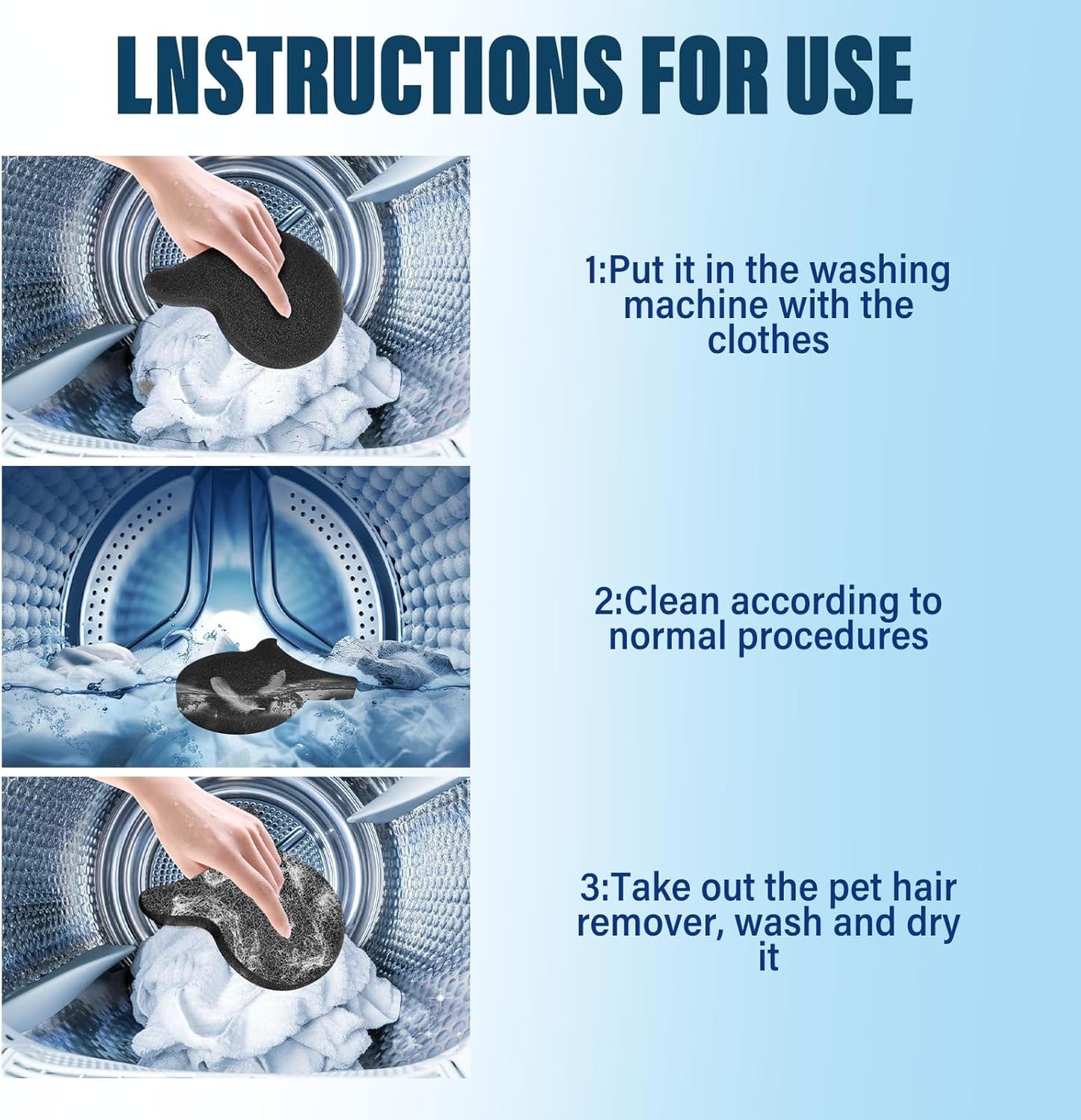 LNSTRUCTIONS FOR USE

1:Put it in the washing machine with the clothes

2:Clean according to normal procedures

3:Take out the pet hair remover, wash and dry it