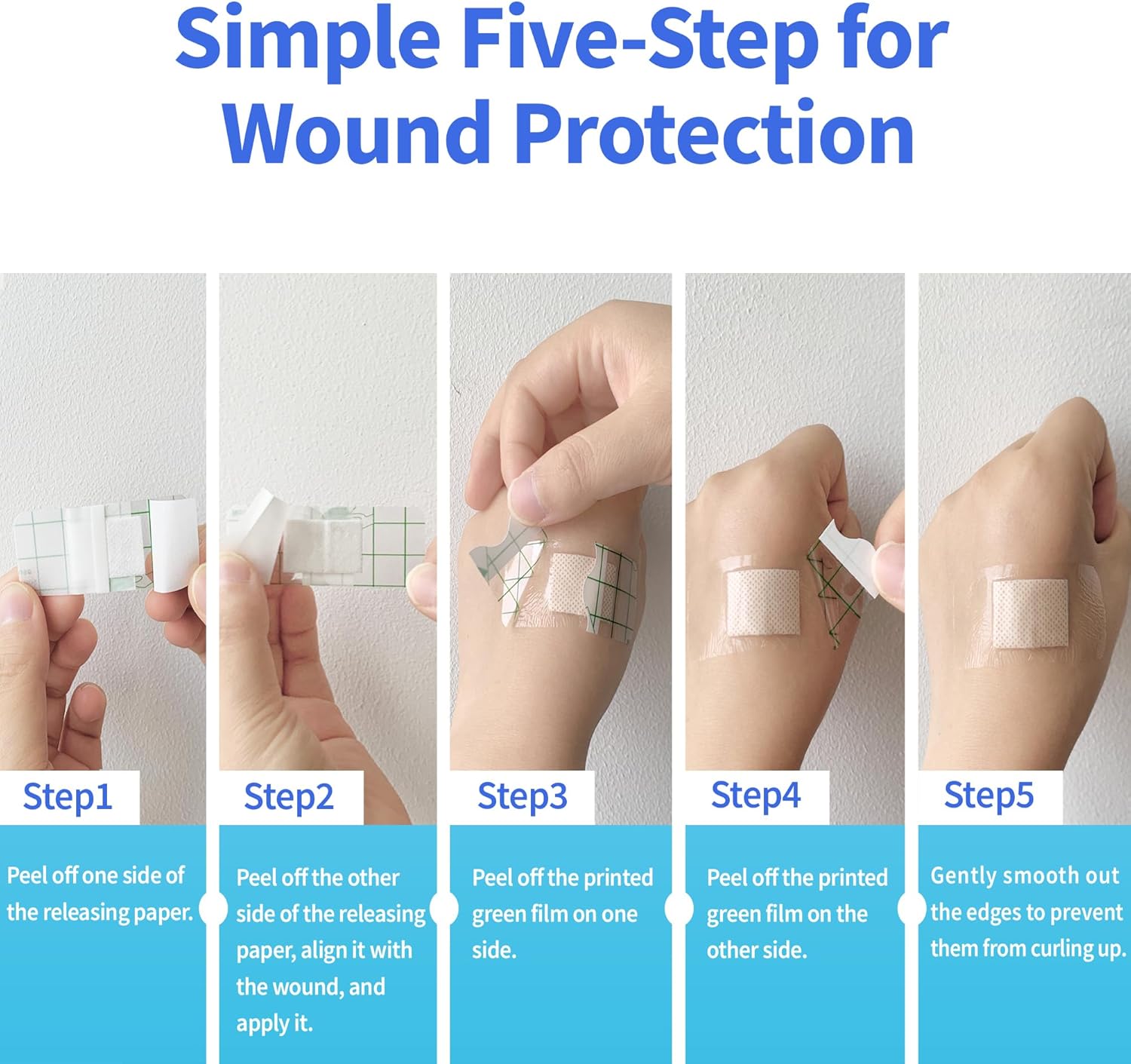 Simple Five-Step for Wound Protection

Step1

Peel off one side of the releasing paper.

Step2

Peel off the other side of the releasing paper, align it with the wound, and apply it.

Step3

Peel off the printed green film on one side.

Step4

Peel off the printed green film on the other side.

Step5

Gently smooth out the edges to prevent them from curling up.