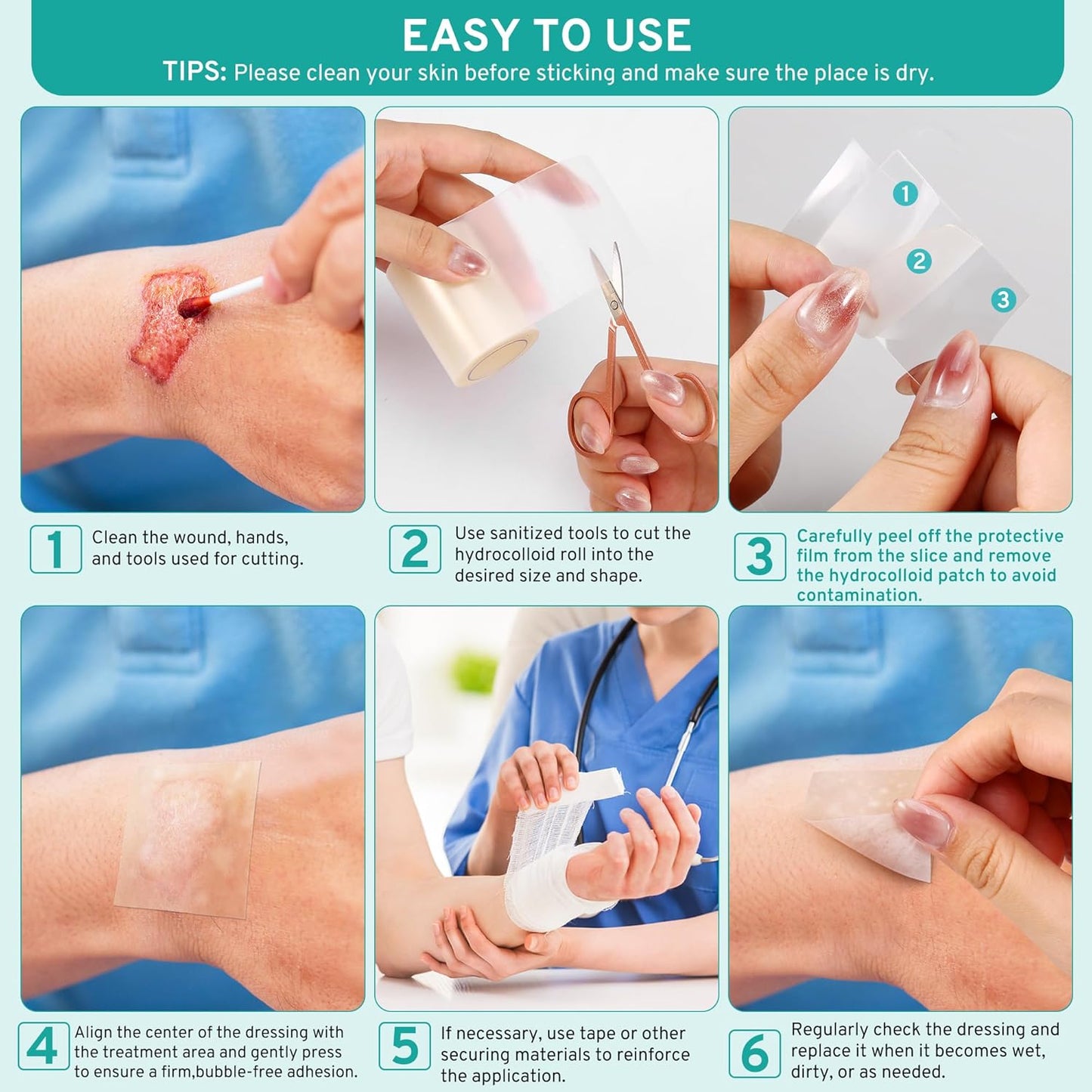 EASY TO USE
TIPS: Please clean your skin before sticking and make sure the place is dry.

1
2
3

1 Clean the wound, hands, and tools used for cutting.

2 Use sanitized tools to cut the hydrocolloid roll into the desired size and shape.

3 Carefully peel off the protective film from the slice and remove the hydrocolloid patch to avoid contamination.

4 Align the center of the dressing with the treatment area and gently press to ensure a firm,bubble-free adhesion.

5 If necessary, use tape or other securing materials to reinforce the application.

6 Regularly check the dressing and replace it when it becomes wet, dirty, or as needed.