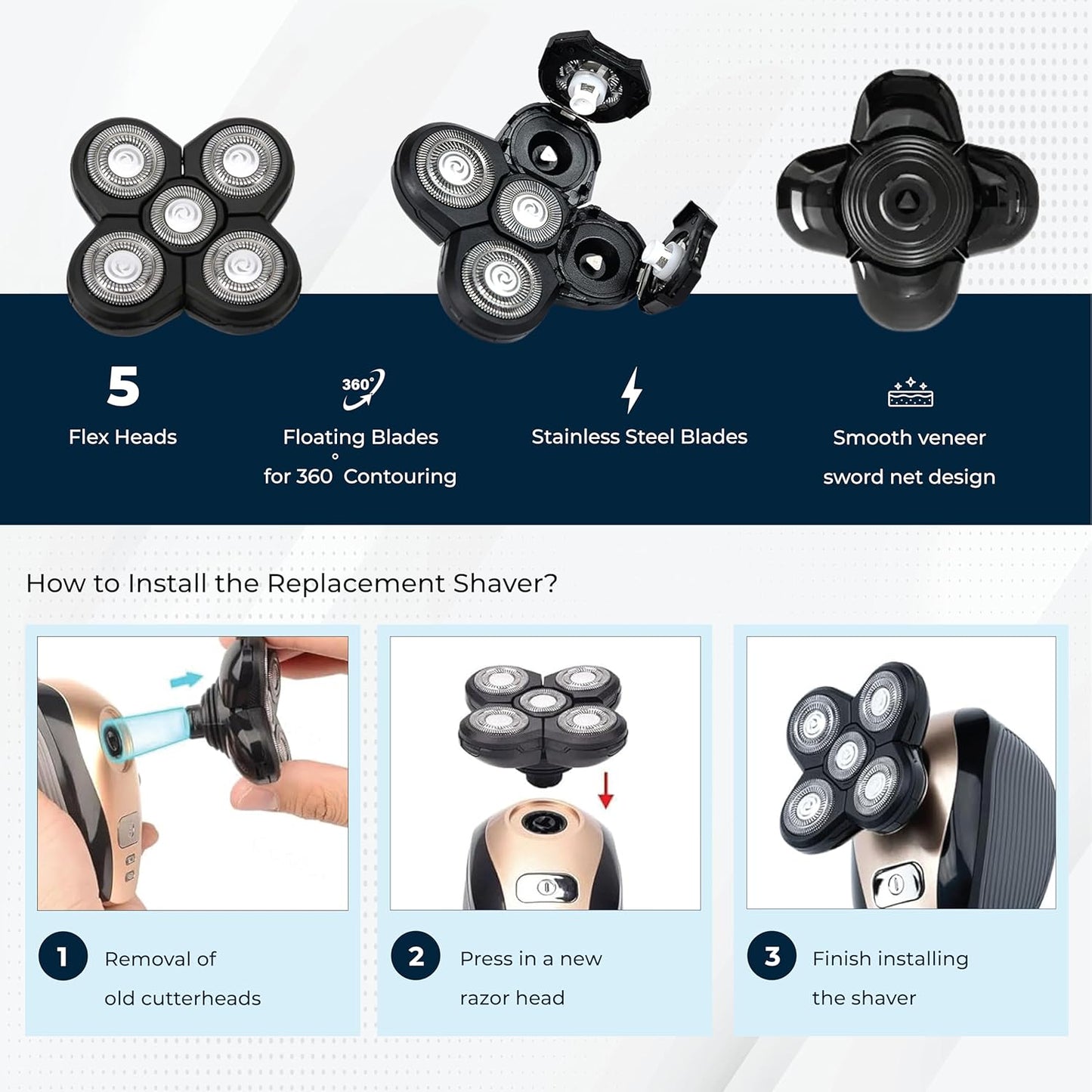 5

Flex Heads

360°

Floating Blades
for 360° Contouring

Stainless Steel Blades

Smooth veneer
sword net design

How to Install the Replacement Shaver?

1 Removal of old cutterheads

2 Press in a new razor head

3 Finish installing the shaver