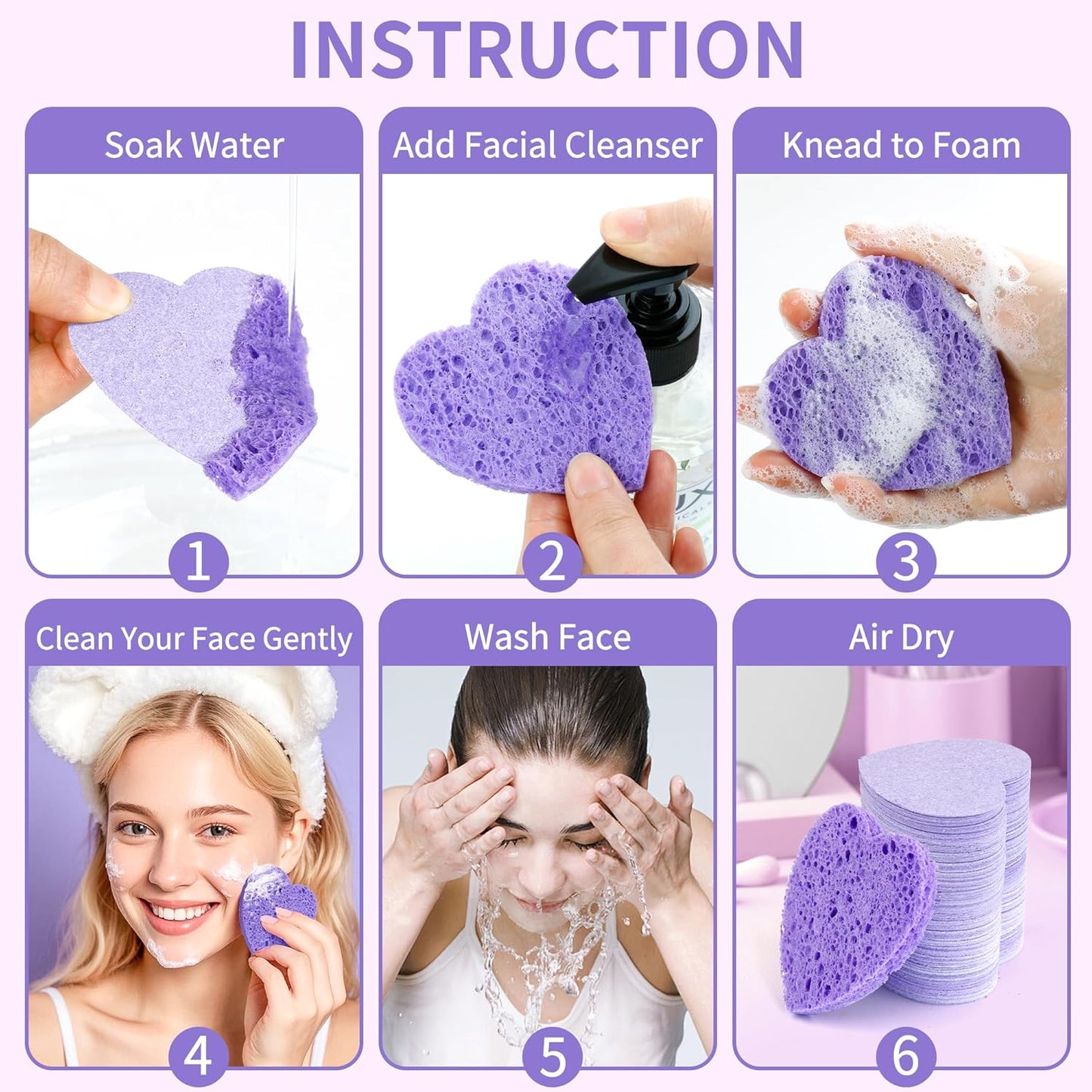 INSTRUCTION

Soak Water

1

Add Facial Cleanser

2

Knead to Foam

3

Clean Your Face Gently

4

Wash Face

5

Air Dry

6