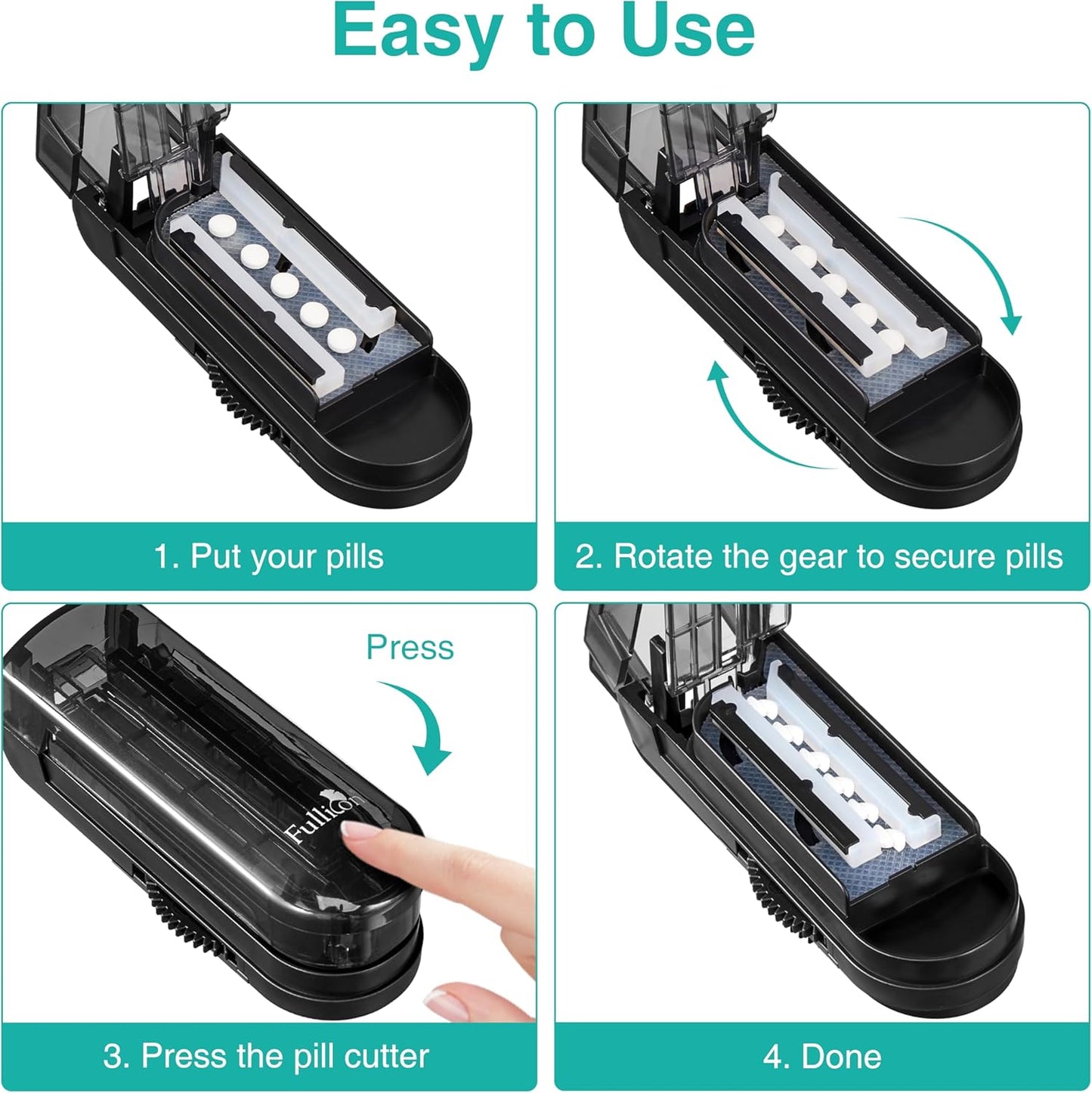 Easy to Use

1. Put your pills

2. Rotate the gear to secure pills

Press

Fullicon

3. Press the pill cutter

4. Done