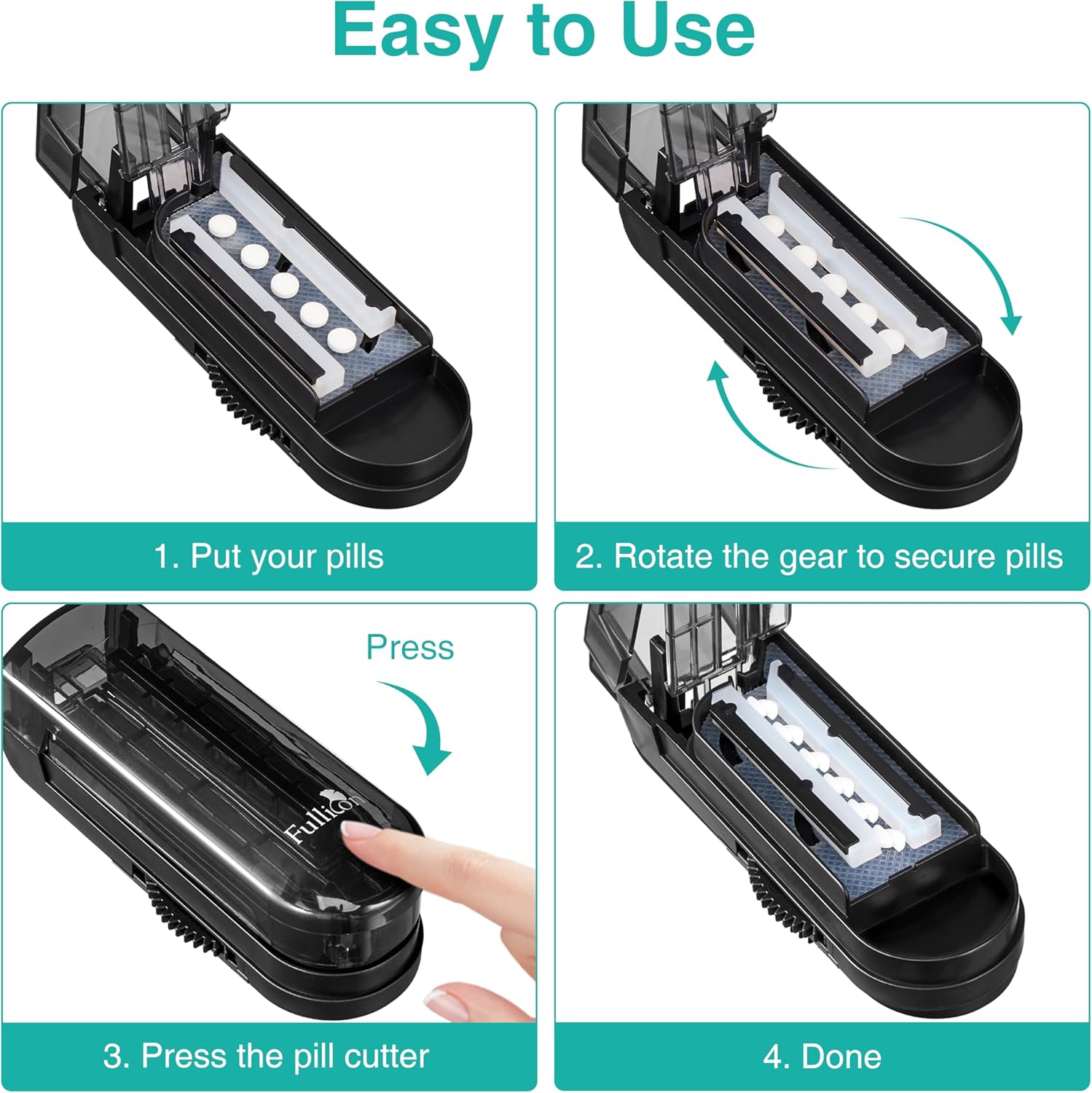 Easy to Use

1. Put your pills

2. Rotate the gear to secure pills

Press

Fullicon

3. Press the pill cutter

4. Done