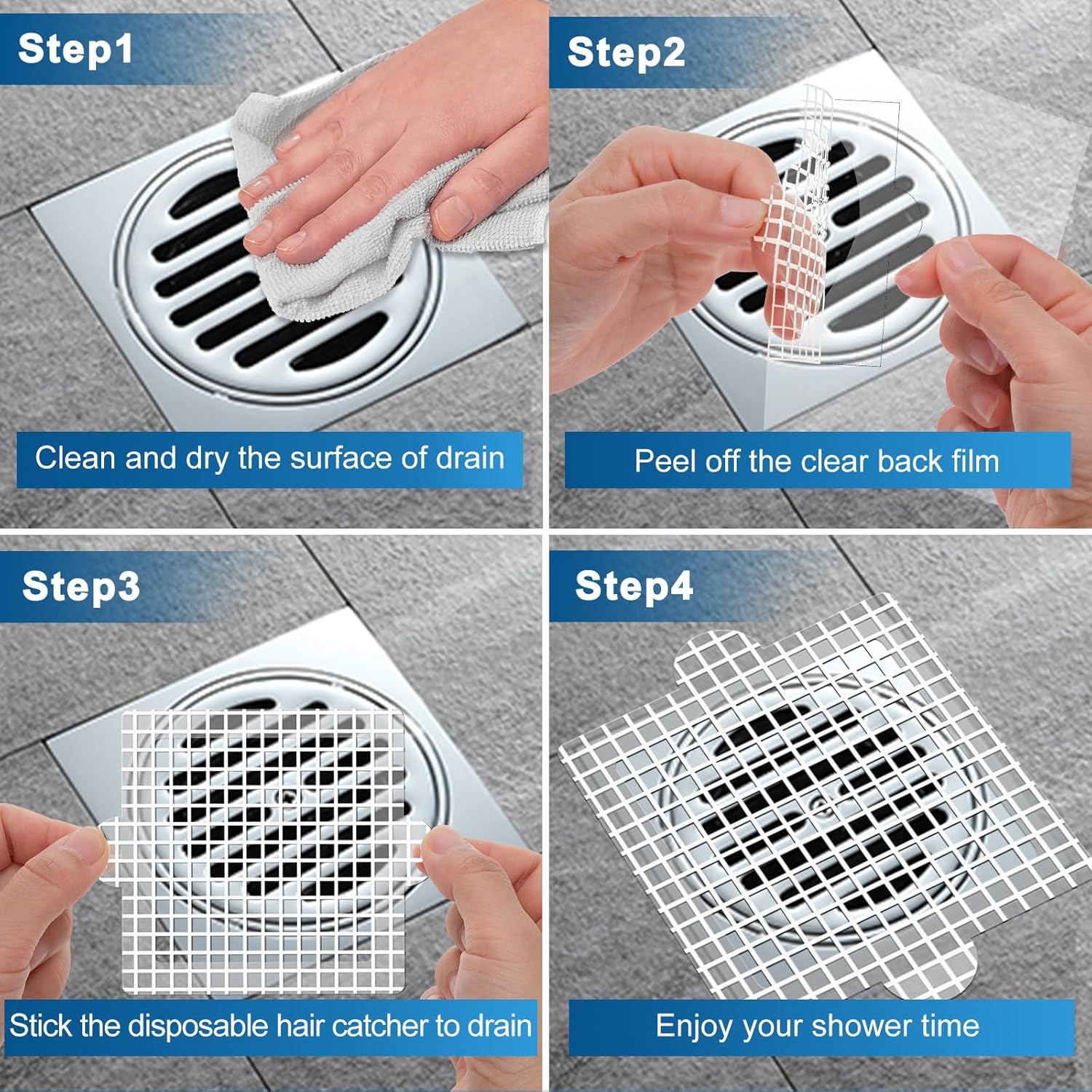 Step1

Clean and dry the surface of drain

Step2

Peel off the clear back film

Step3

Stick the disposable hair catcher to drain

Step4

Enjoy your shower time