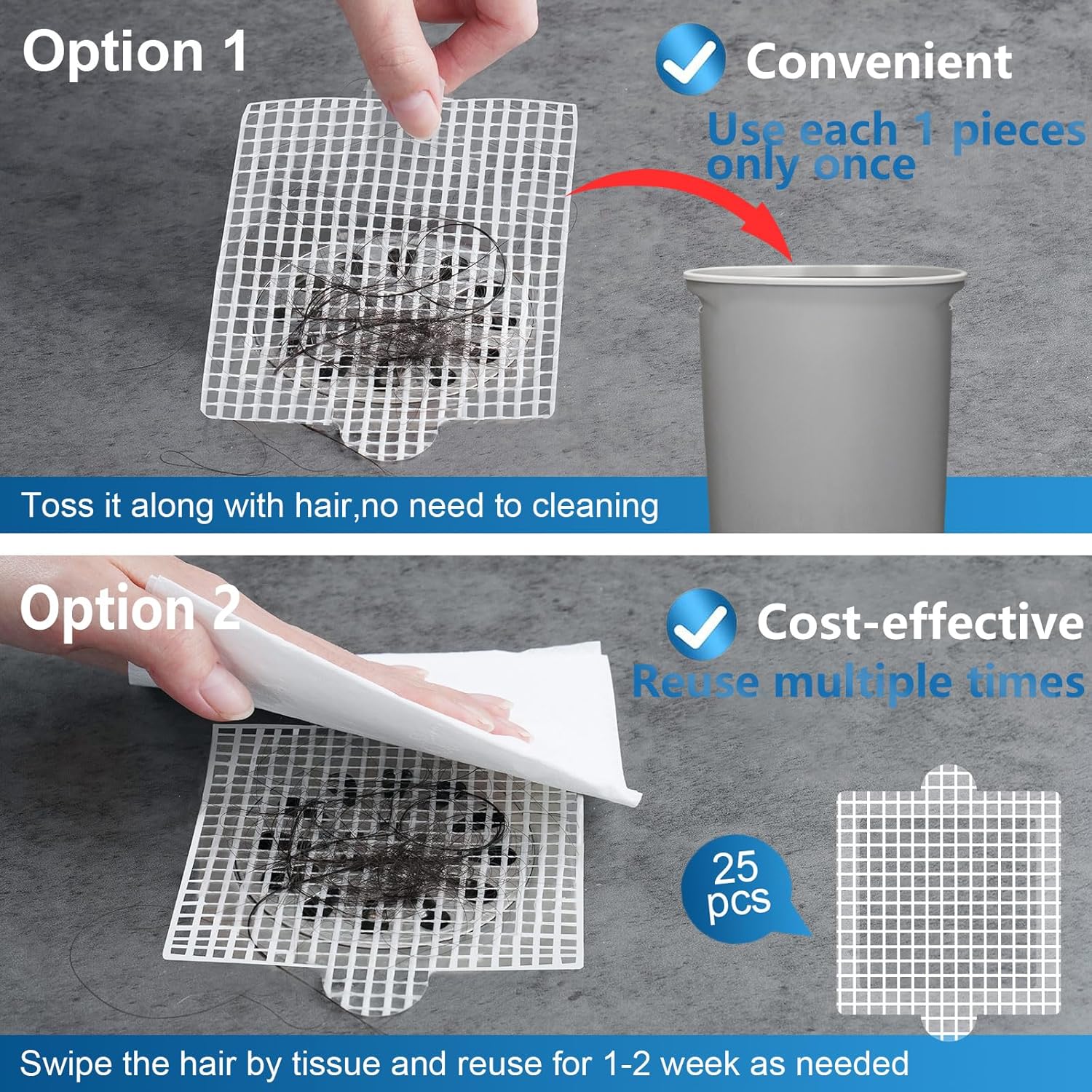 Option 1

Convenient

Use each 1 pieces only once

Toss it along with hair,no need to cleaning

Option 2

Cost-effective

Reuse multiple times

25 pcs

Swipe the hair by tissue and reuse for 1-2 week as needed