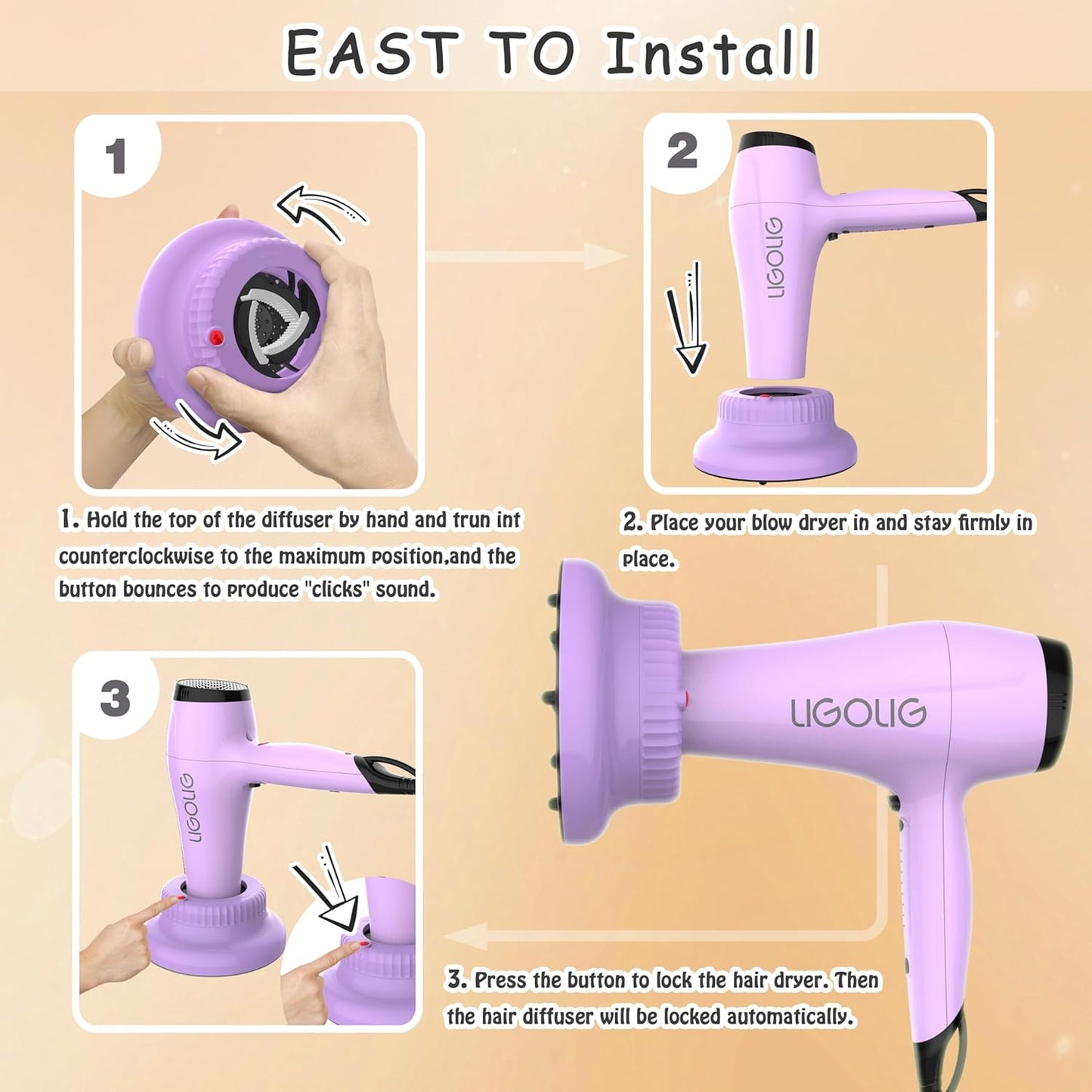 EAST TO Install

1

2

LIGOLIG

1. Hold the top of the diffuser by hand and trun int counterclockwise to the maximum position,and the button bounces to produce "clicks" sound.

2. Place your blow dryer in and stay firmly in place.

3

LIGOLIG

LIGOLIG

3. Press the button to lock the hair dryer. Then the hair diffuser will be locked automatically.