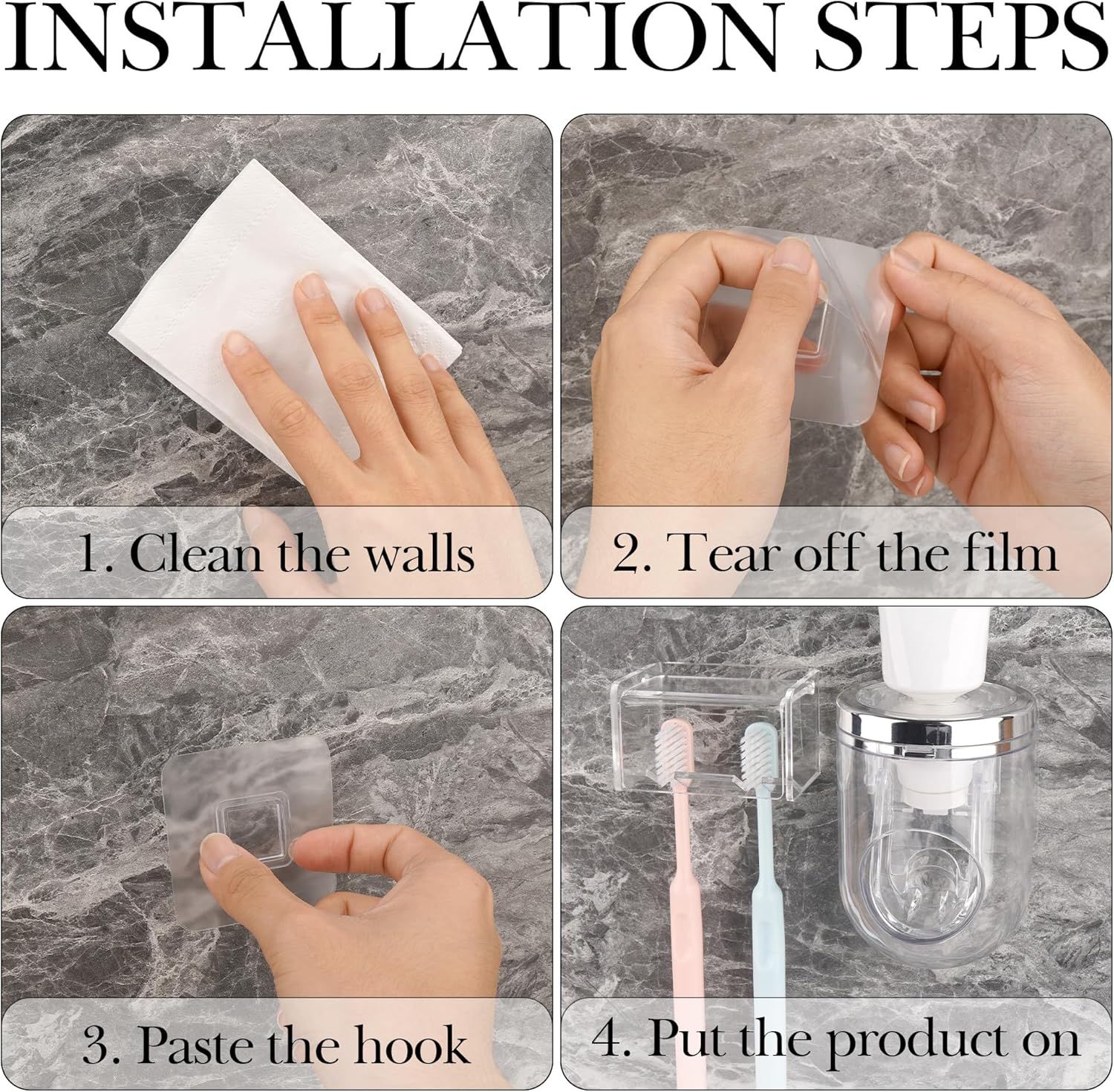 INSTALLATION STEPS

1. Clean the walls

2. Tear off the film

3. Paste the hook

4. Put the product on